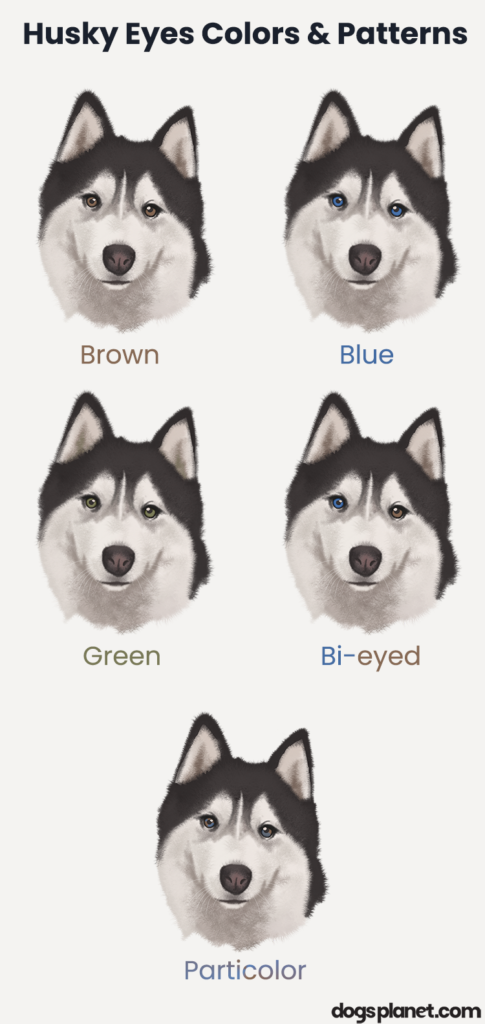 Husky Eyes Colors & Patterns

Brown

Blue

Green

Bi-eyed

Particolor

dogsplanet.com